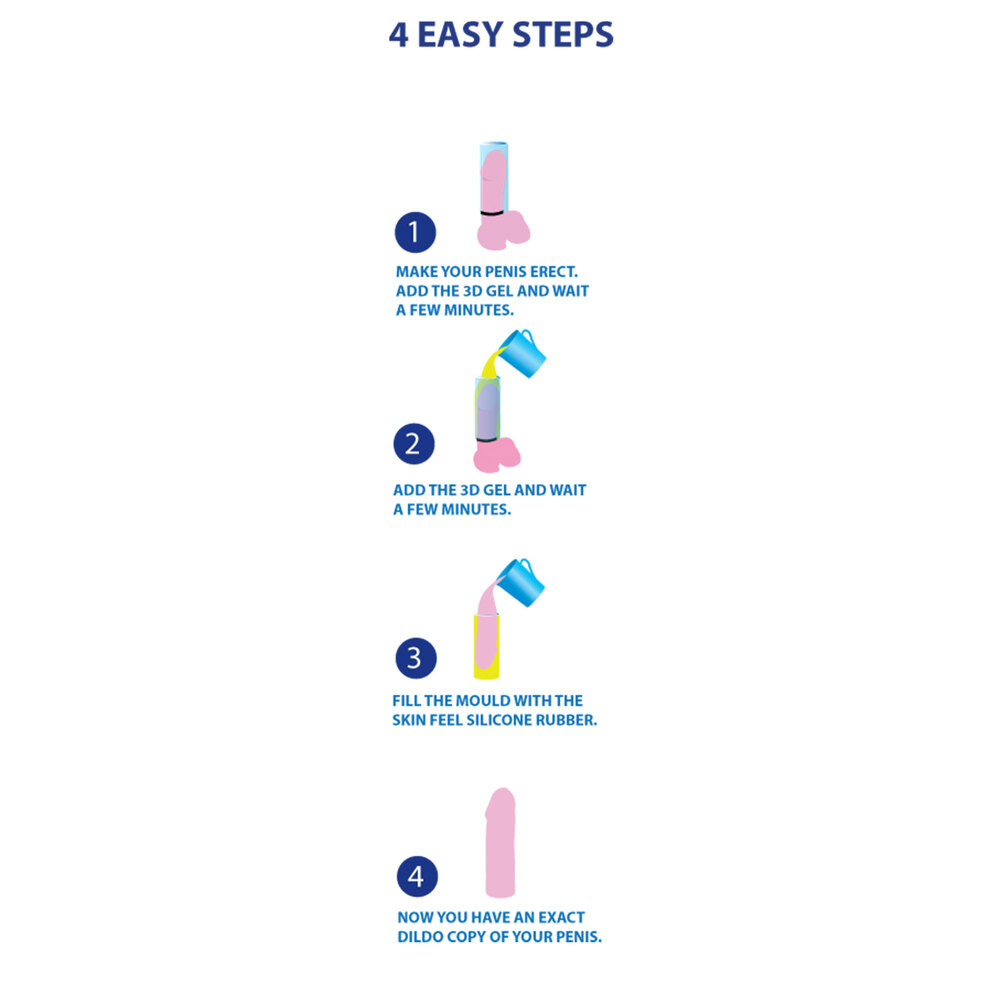 4 EASY STEPS

1

MAKE YOUR PENIS ERECT. ADD THE 3D GEL AND WAIT A FEW MINUTES.

2

ADD THE 3D GEL AND WAIT A FEW MINUTES.

3

FILL THE MOULD WITH THE SKIN FEEL SILICONE RUBBER.

4

NOW YOU HAVE AN EXACT DILDO COPY OF YOUR PENIS.