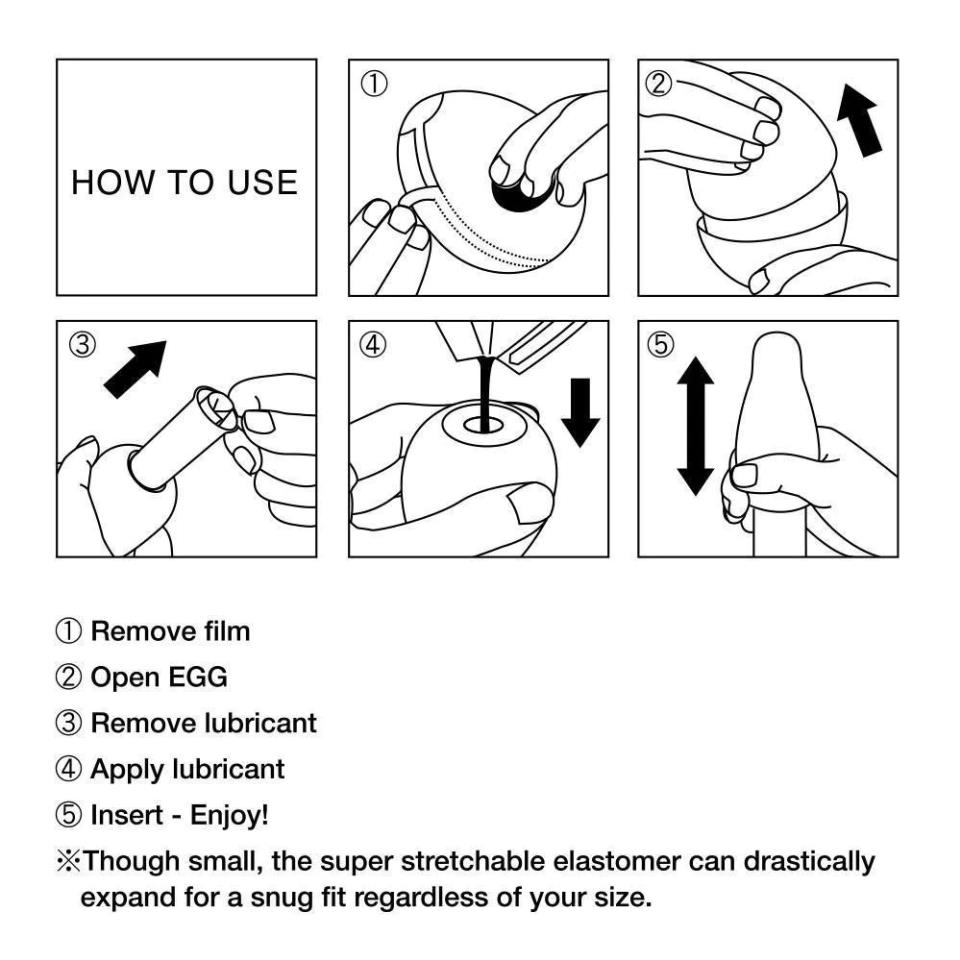 HOW TO USE

①

②

③

④

⑤

① Remove film
② Open EGG
③ Remove lubricant
④ Apply lubricant
⑤ Insert - Enjoy!
※Though small, the super stretchable elastomer can drastically expand for a snug fit regardless of your size.